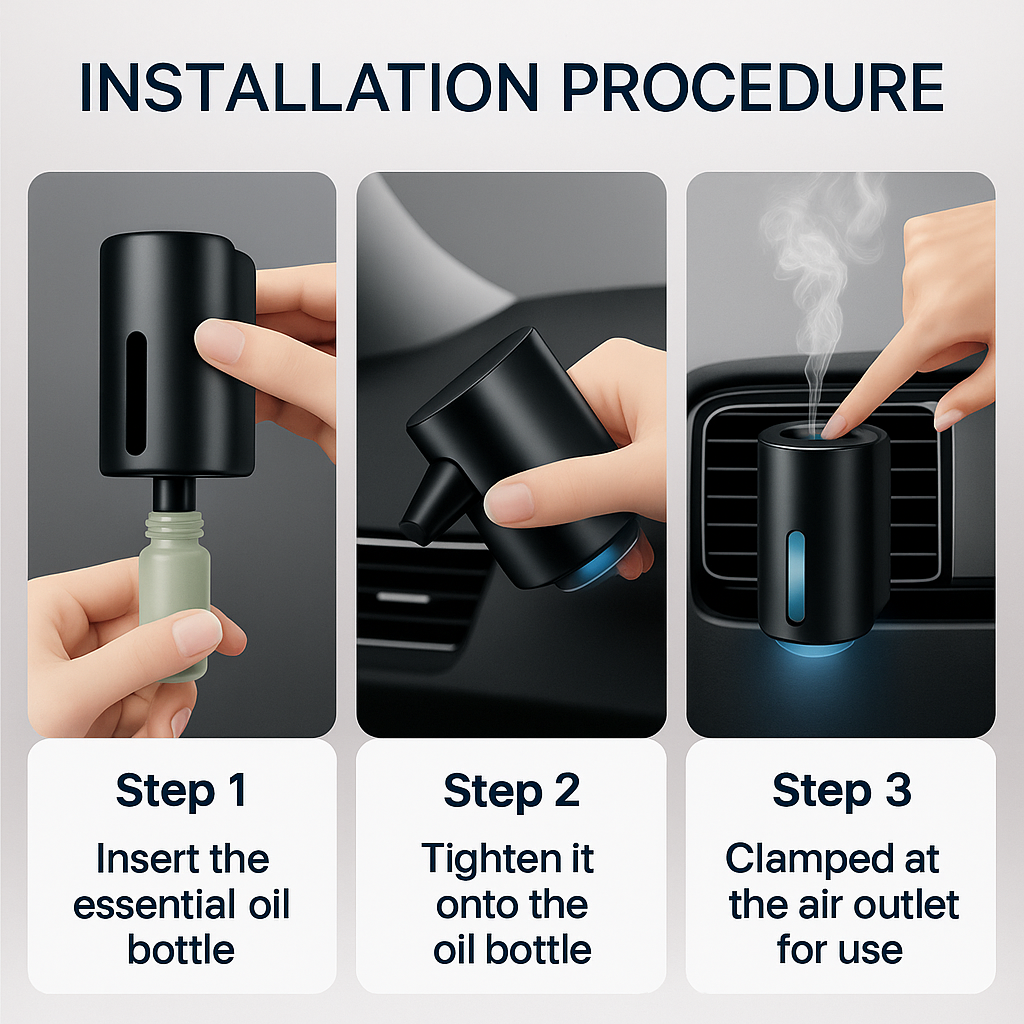 INSTALLATION PROCEDURE

Step 1
Insert the essential oil bottle

Step 2
Tighten it onto the oil bottle

Step 3
Clamped at the air outlet for use